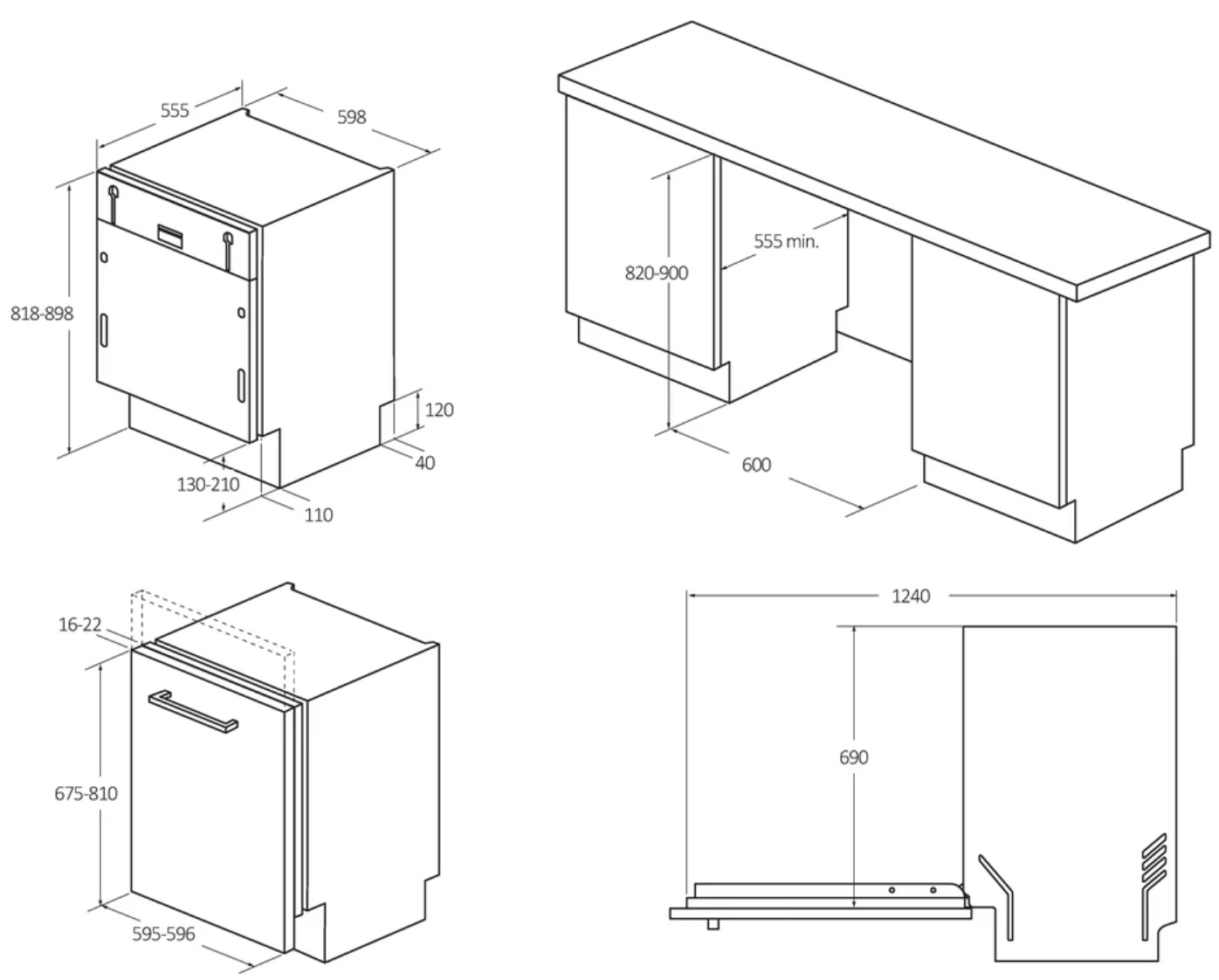 555
598
818-898
120
40
130-210
110

820-900
555 min.
600

16-22
675-810
595-596

1240
690