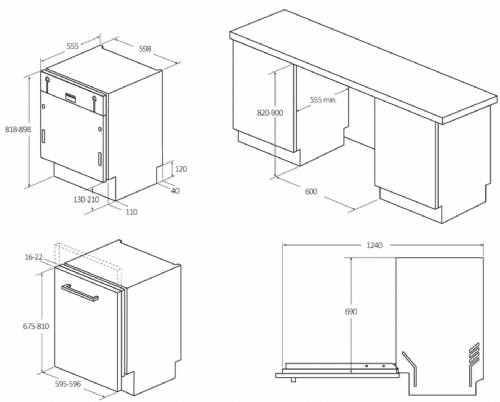 555
598
818-898
120
40
130-210
110
820-900
555 min.
600
16-22
675-810
595-596
1240
690