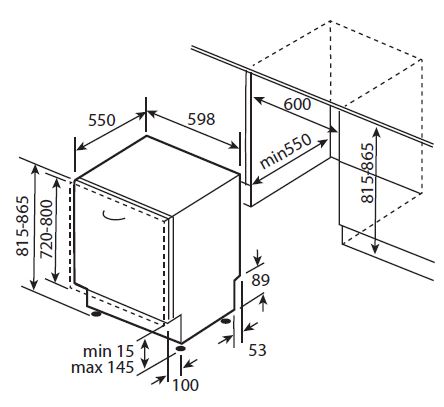 550
598
600
min550
815-865
815-865
720-800
89
53
min 15
max 145
100