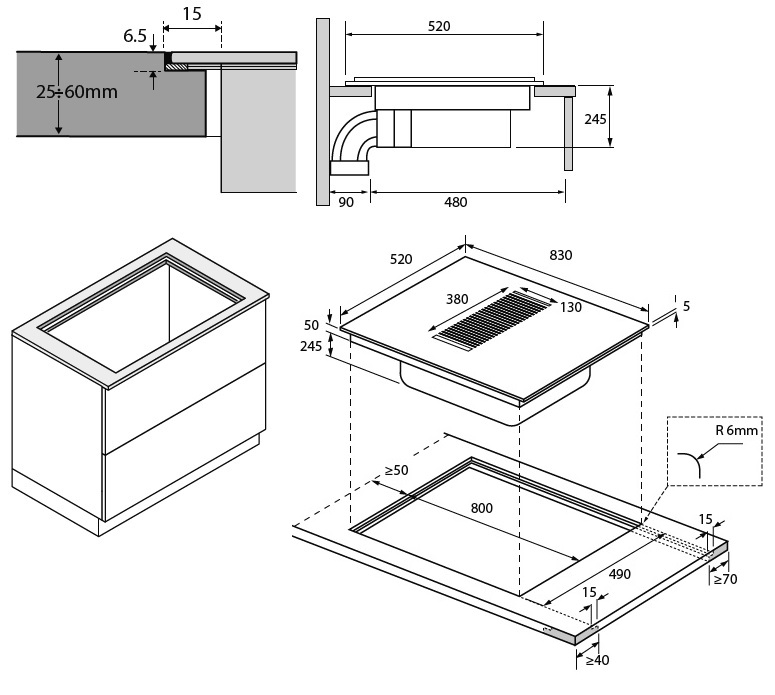 15
6.5
25÷60mm

520
245
90
480

520
830
380
130
5
50
245

R 6mm
≥50
800
15
490
≥70
15
≥40