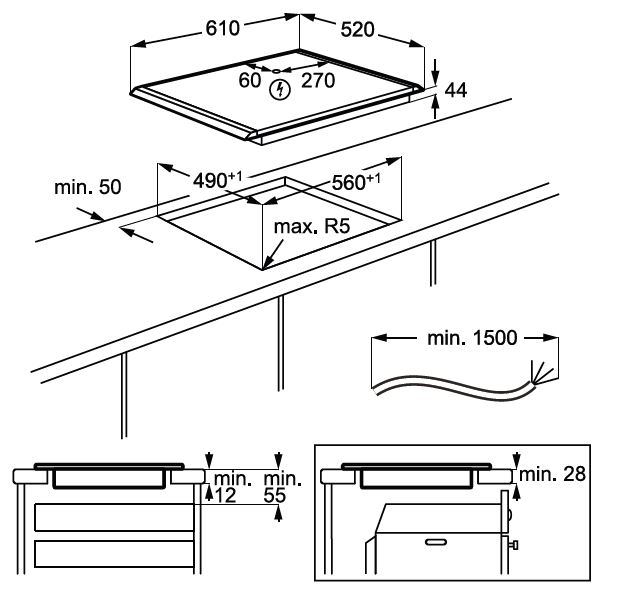 610
520
60
270
44
min. 50
$490^{+1}$
$560^{+1}$
max. R5
min. 1500
min. 12
min. 55
min. 28