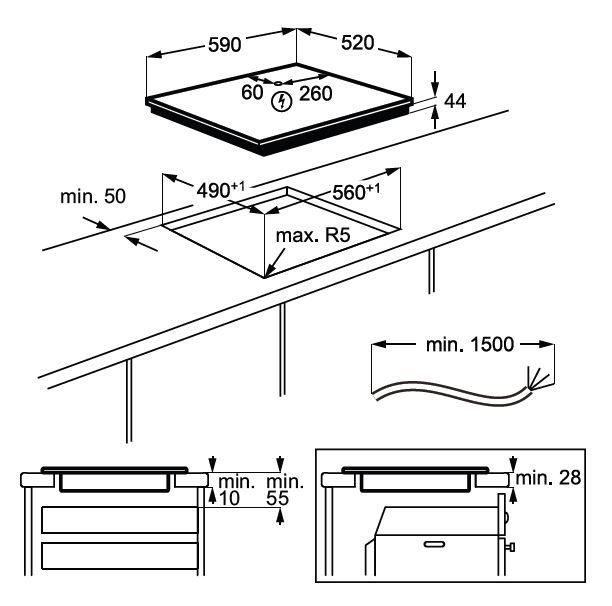 590
520
60
260
44
min. 50
$490^{+1}$
$560^{+1}$
max. R5
min. 1500
min.
10
min.
55
min. 28