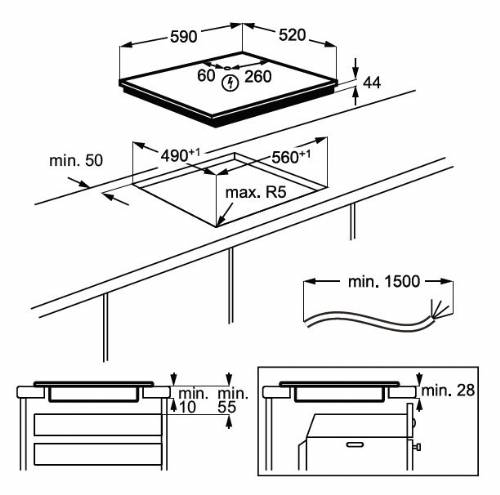 590
520
60
260
44
min. 50
$490^{+1}$
$560^{+1}$
max. R5
min. 1500
min.
10
min.
55
min. 28