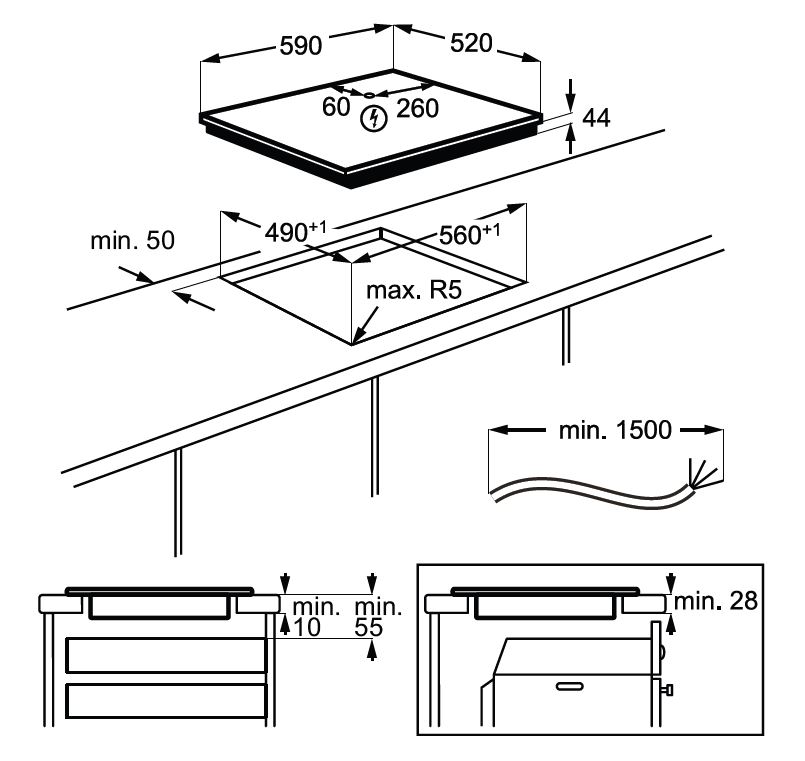 590
520
60
260
44
min. 50
$490^{+1}$
$560^{+1}$
max. R5
min. 1500
min.
10
min.
55
min. 28