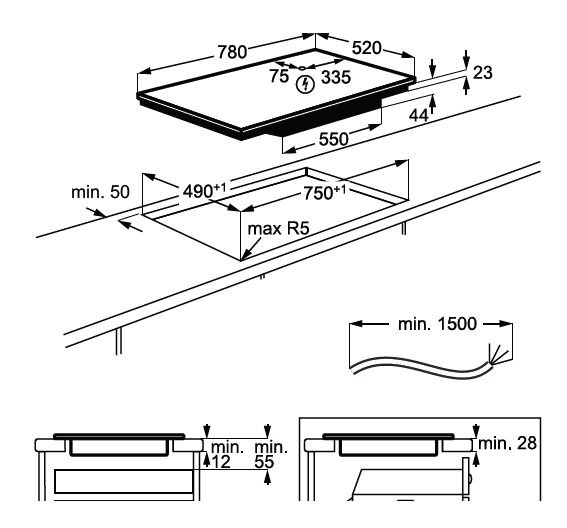 780
520
75
335
23
44
550
min. 50
$490^{+1}$
$750^{+1}$
max R5
min. 1500
min. 12
min. 55
min. 28