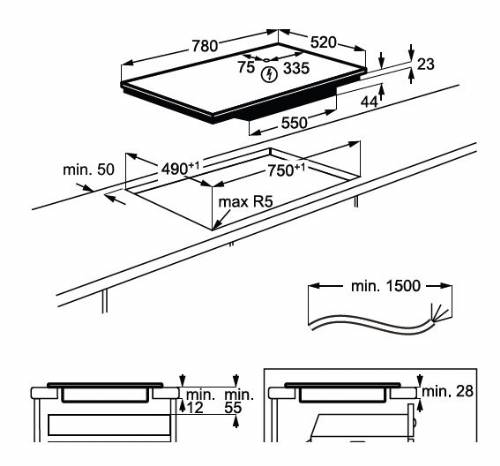 780
520
75
335
23
44
550
min. 50
$490^{+1}$
$750^{+1}$
max R5
min. 1500
min. 12
min. 55
min. 28